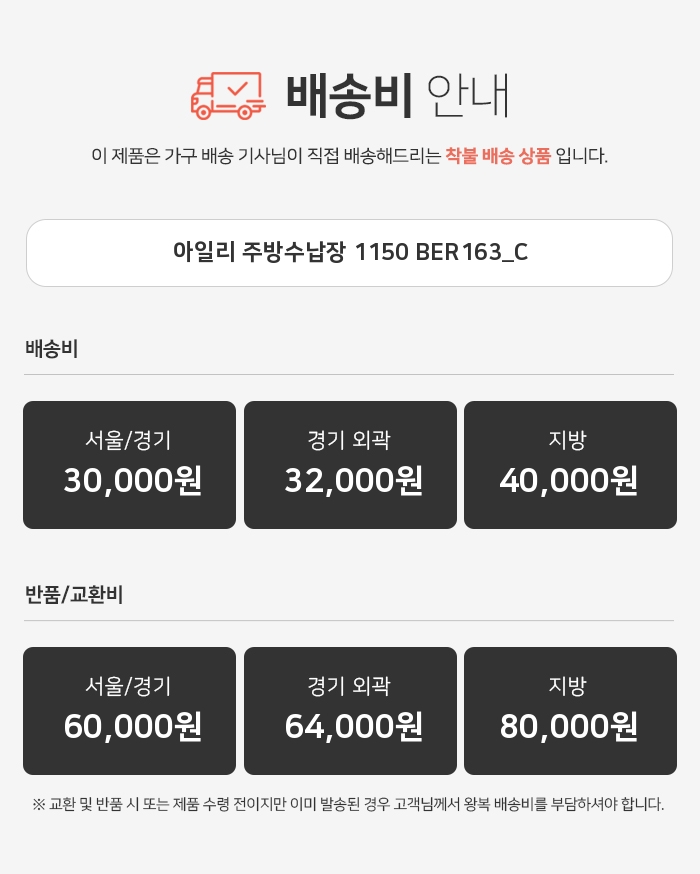 배송비 안내

이 제품은 가구 배송 기사님이 직접 배송해드리는 착불 배송 상품 입니다.

아일리 주방수납장 1150 BER163_C

배송비

서울/경기
30,000원

경기 외곽
32,000원

지방
40,000원

반품/교환비

서울/경기
60,000원

경기 외곽
64,000원

지방
80,000원

※ 교환 및 반품 시 또는 제품 수령 전이지만 이미 발송된 경우 고객님께서 왕복 배송비를 부담하셔야 합니다.